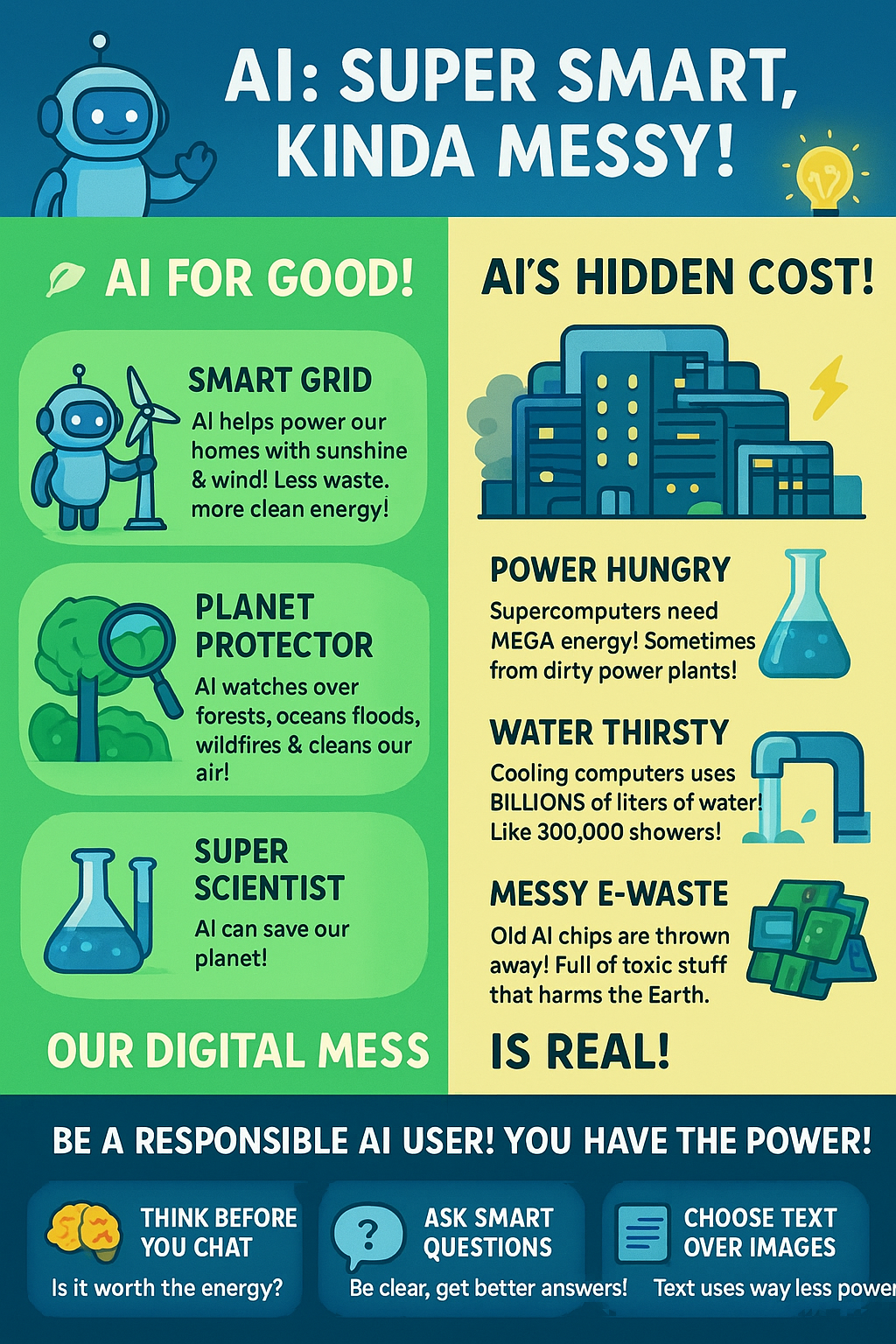 AI: SUPER SMART, KINDA MESSY!

AI FOR GOOD!

SMART GRID
AI helps power our homes with sunshine & wind! Less waste. more clean energy!

PLANET PROTECTOR
AI watches over forests, oceans floods, wildfires & cleans our air!

SUPER SCIENTIST
AI can save our planet!

OUR DIGITAL MESS

AI'S HIDDEN COST!

POWER HUNGRY
Supercomputers need MEGA energy! Sometimes from dirty power plants!

WATER THIRSTY
Cooling computers uses BILLIONS of liters of water! Like 300,000 showers!

MESSY E-WASTE
Old AI chips are thrown away! Full of toxic stuff that harms the Earth.

IS REAL!

BE A RESPONSIBLE AI USER! YOU HAVE THE POWER!

THINK BEFORE YOU CHAT
Is it worth the energy?

ASK SMART QUESTIONS
Be clear, get better answers!

CHOOSE TEXT OVER IMAGES
Text uses way less power